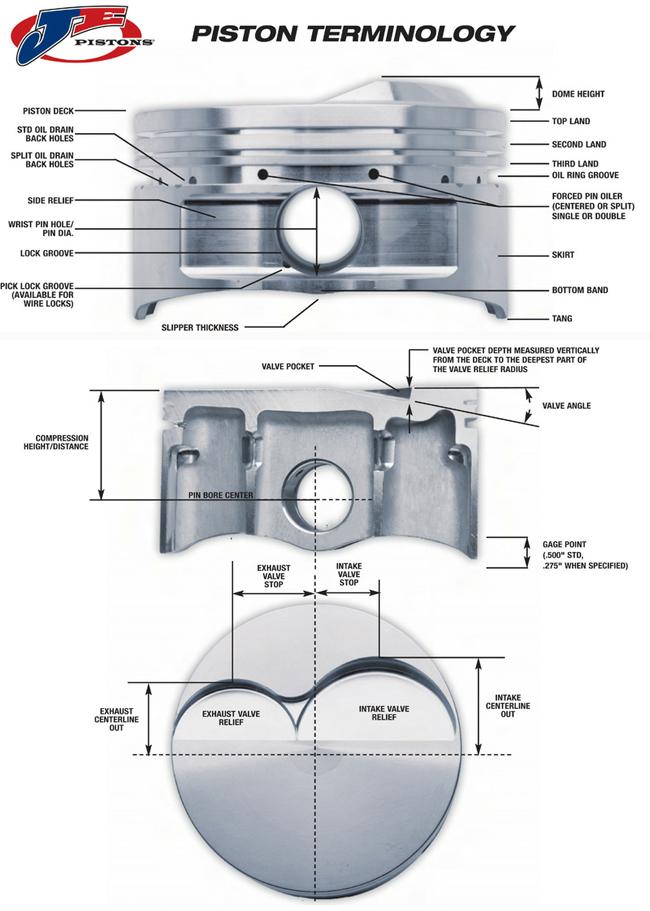 JE PISTONS

PISTON TERMINOLOGY

PISTON DECK
STD OIL DRAIN BACK HOLES
SPLIT OIL DRAIN BACK HOLES
SIDE RELIEF
WRIST PIN HOLE/ PIN DIA.
LOCK GROOVE
PICK LOCK GROOVE (AVAILABLE FOR WIRE LOCKS)
SLIPPER THICKNESS

DOME HEIGHT
TOP LAND
SECOND LAND
THIRD LAND
OIL RING GROOVE
FORCED PIN OILER (CENTERED OR SPLIT) SINGLE OR DOUBLE
SKIRT
BOTTOM BAND
TANG

VALVE POCKET
VALVE POCKET DEPTH MEASURED VERTICALLY FROM THE DECK TO THE DEEPEST PART OF THE VALVE RELIEF RADIUS
VALVE ANGLE
COMPRESSION HEIGHT/DISTANCE
PIN BORE CENTER
GAGE POINT (.500" STD, .275" WHEN SPECIFIED)

EXHAUST VALVE STOP
INTAKE VALVE STOP
EXHAUST CENTERLINE OUT
EXHAUST VALVE RELIEF
INTAKE VALVE RELIEF
INTAKE CENTERLINE OUT